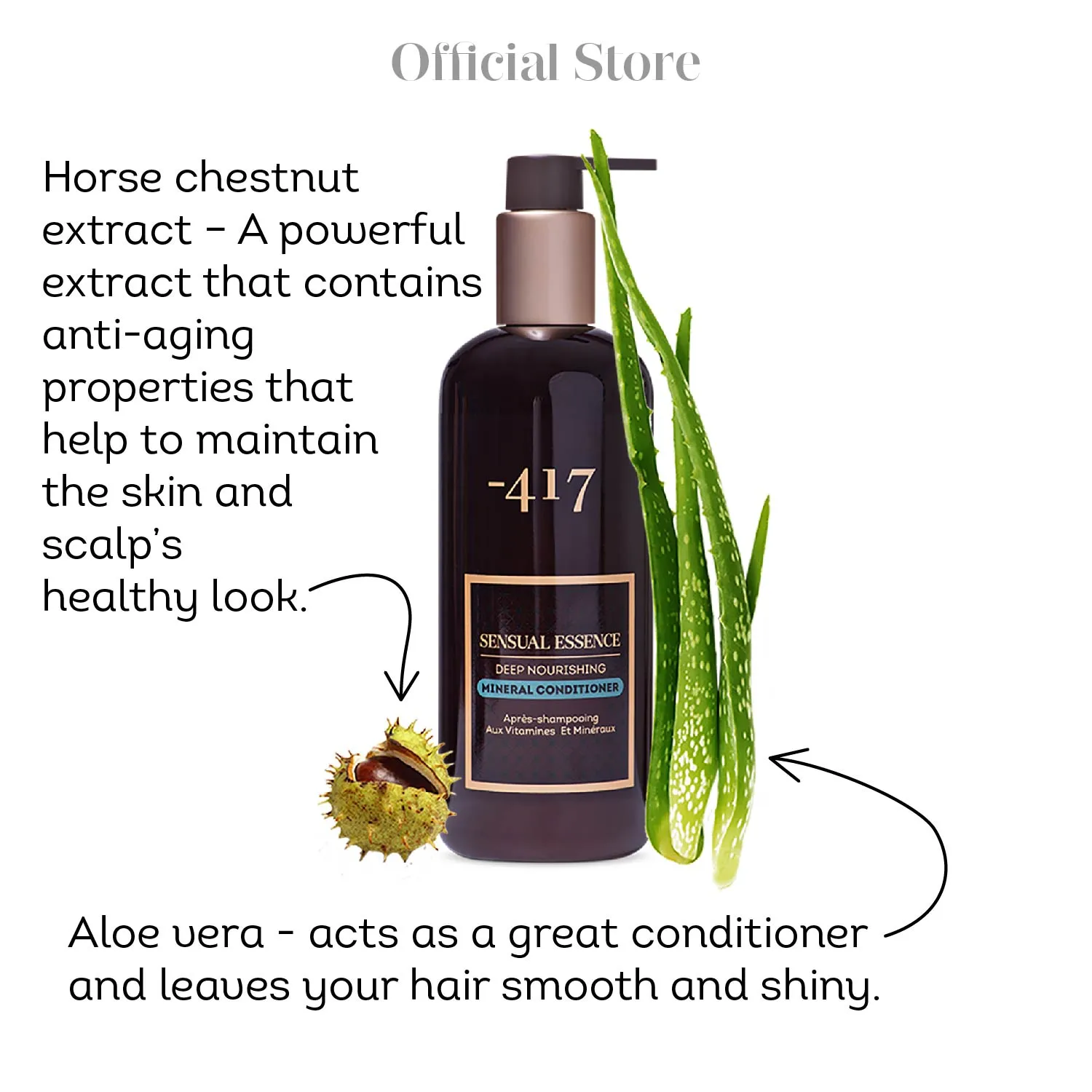 Official Store

Horse chestnut extract – A powerful extract that contains anti-aging properties that help to maintain the skin and scalp's healthy look.

-417

SENSUAL ESSENCE
DEEP NOURISHING
MINERAL CONDITIONER
Après-shampooing
Aux Vitamines Et Minéraux

Aloe vera - acts as a great conditioner and leaves your hair smooth and shiny.